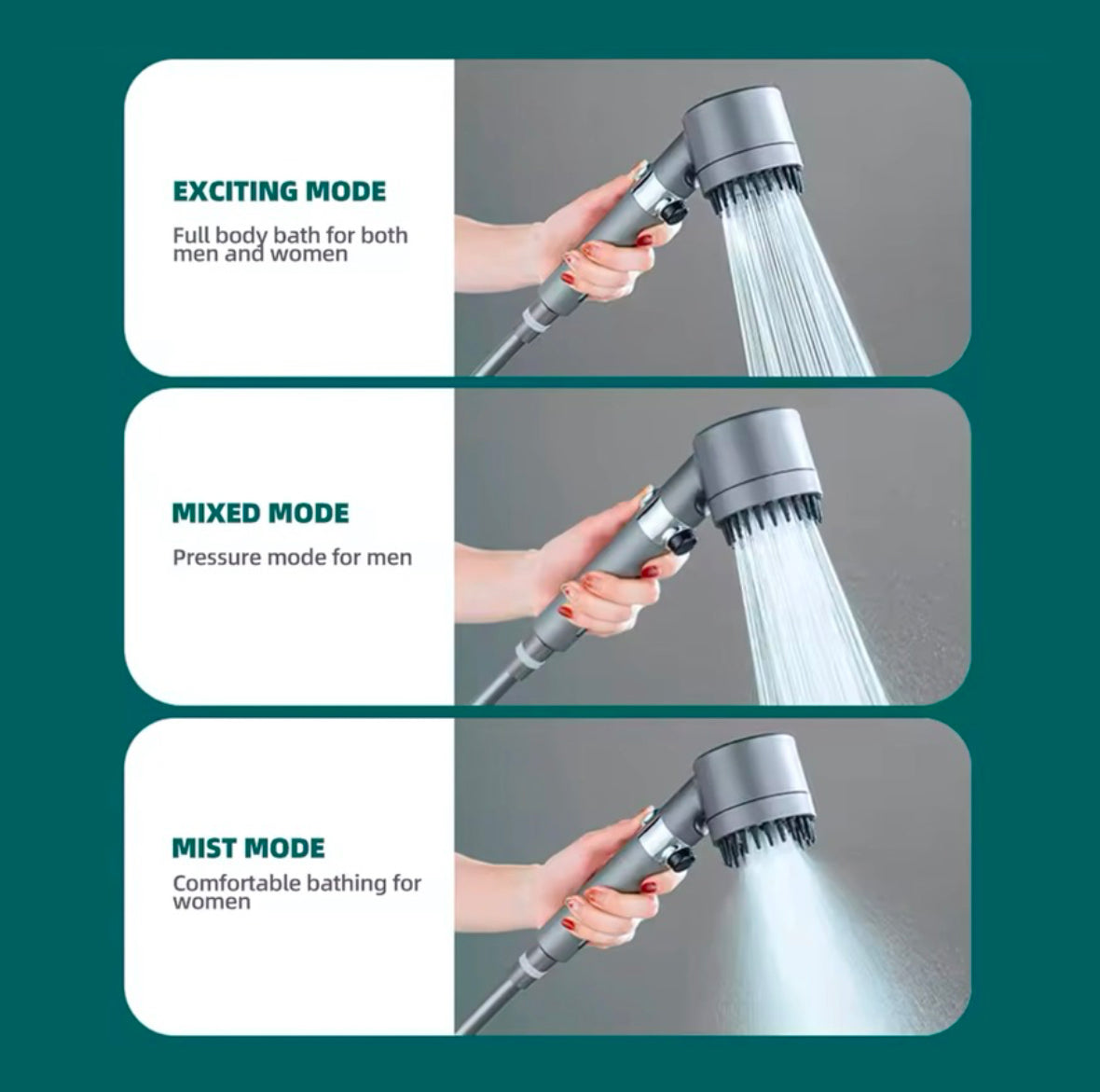 EXCITING MODE

Full body bath for both men and women

MIXED MODE

Pressure mode for men

MIST MODE

Comfortable bathing for women